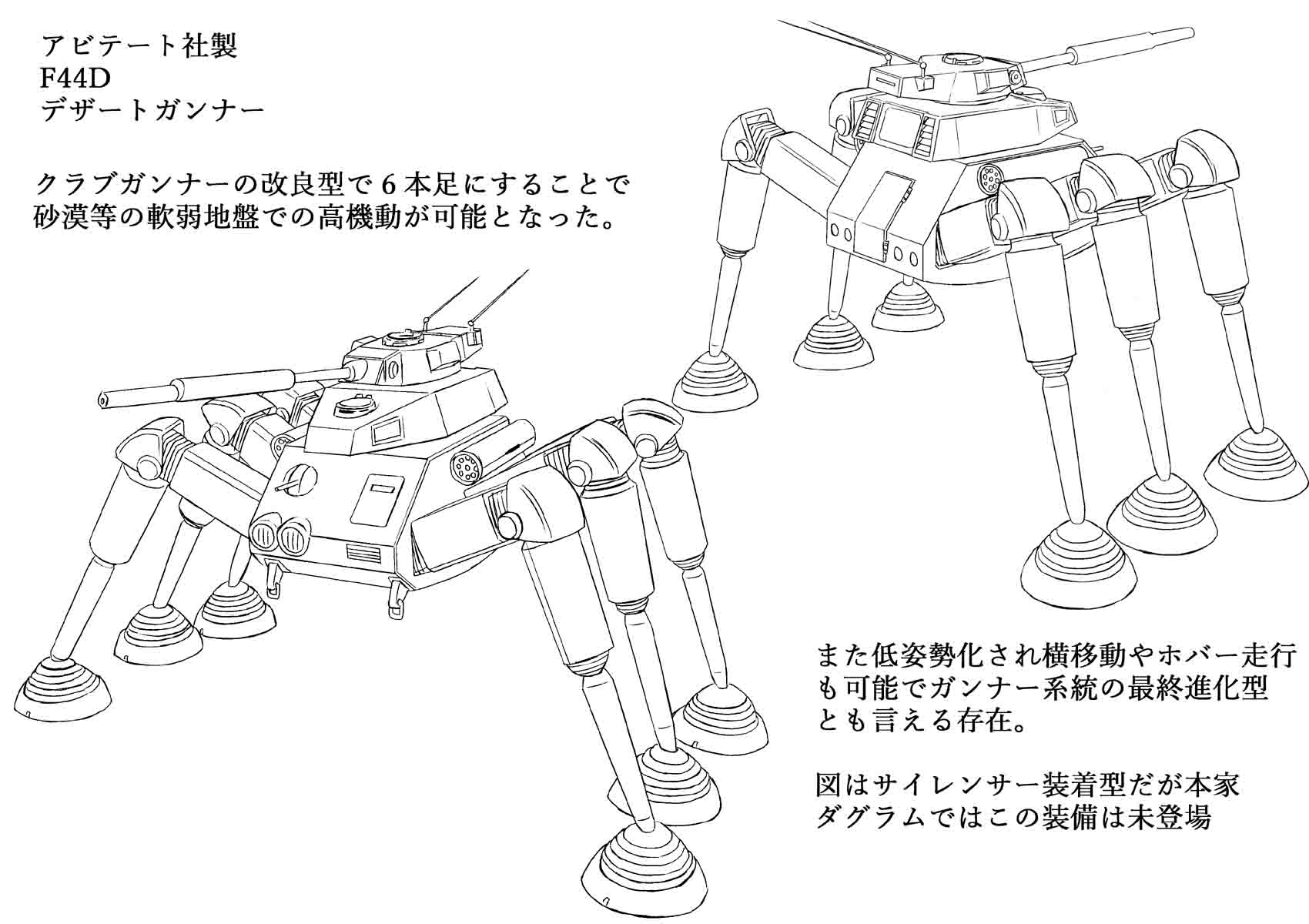 アビテート社製
F44D
デザートガンナー

クラブガンナーの改良型で６本足にすることで砂漠等の軟弱地盤での高機動が可能となった。

また低姿勢化され横移動やホバー走行も可能でガンナー系統の最終進化型とも言える存在。

図はサイレンサー装着型だが本家ダグラムではこの装備は未登場