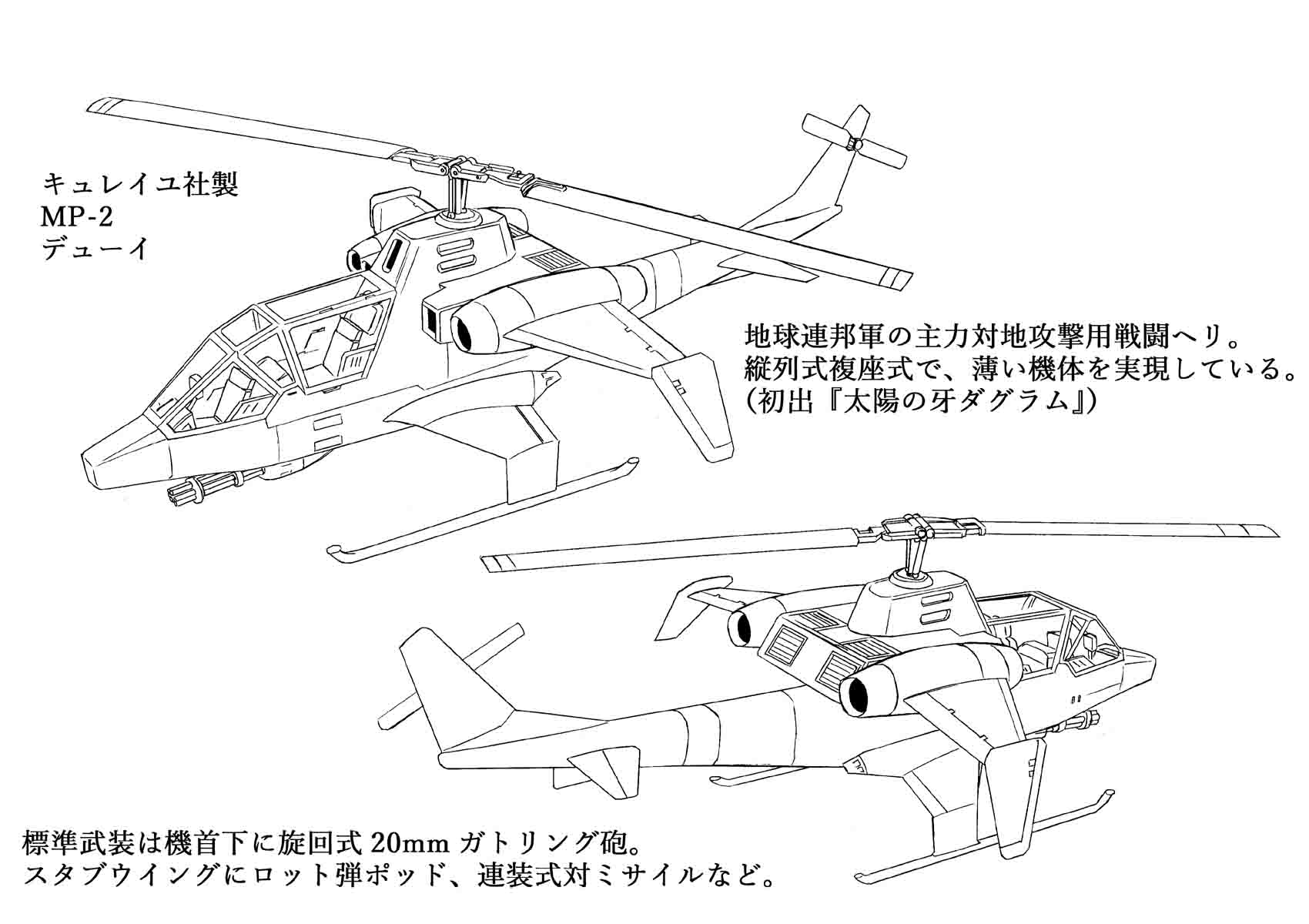 キュレイユ社製
MP-2
デューイ

地球連邦軍の主力対地攻撃用戦闘ヘリ。
縦列式複座式で、薄い機体を実現している。
（初出『太陽の牙ダグラム』）

標準武装は機首下に旋回式 20mm ガトリング砲。
スタブウイングにロット弾ポッド、連装式対ミサイルなど。