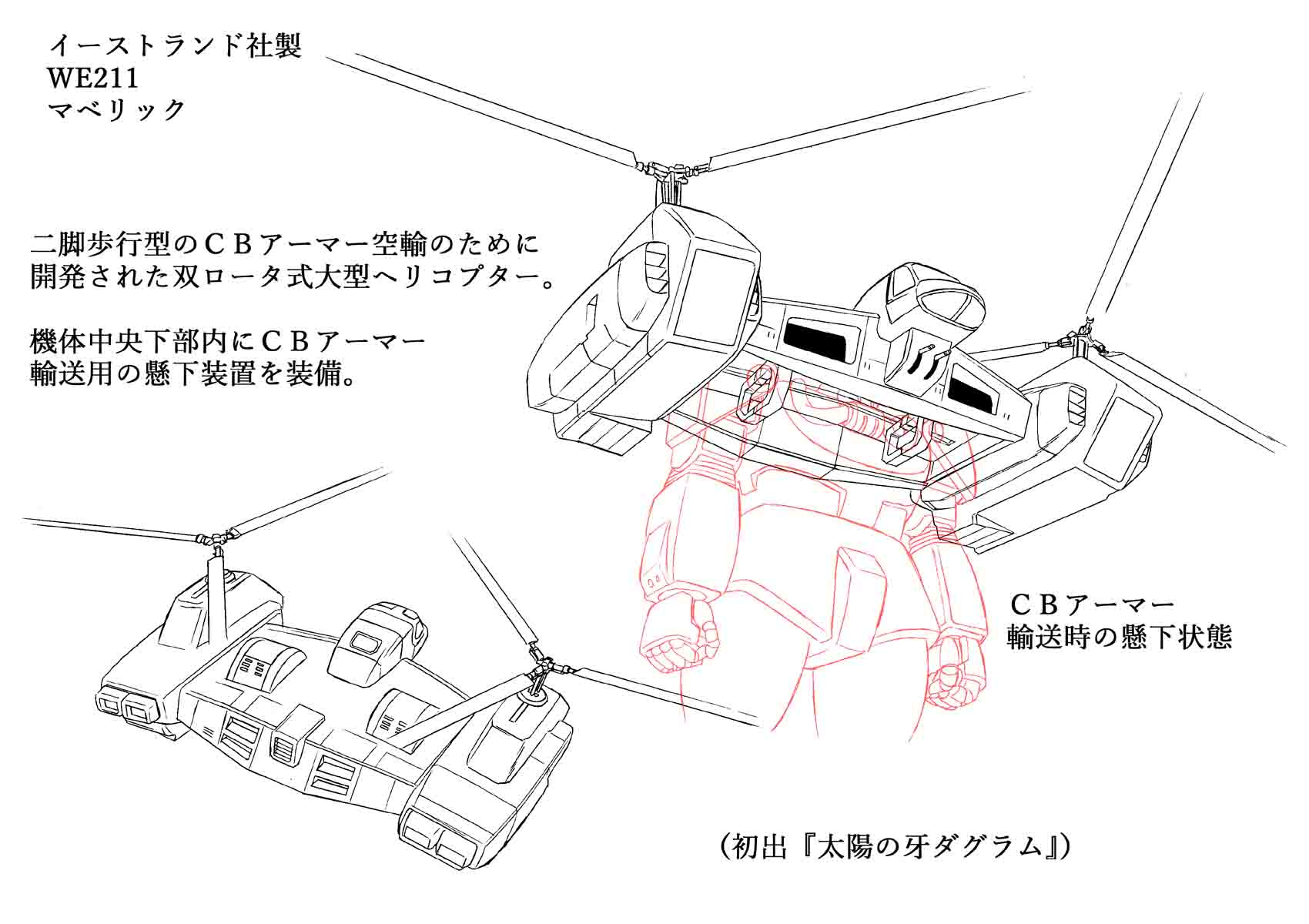 イーストランド社製
WE211
マベリック

二脚歩行型のＣＢアーマー空輸のために開発された双ロータ式大型ヘリコプター。

機体中央下部内にＣＢアーマー輸送用の懸下装置を装備。

ＣＢアーマー
輸送時の懸下状態

（初出『太陽の牙ダグラム』）