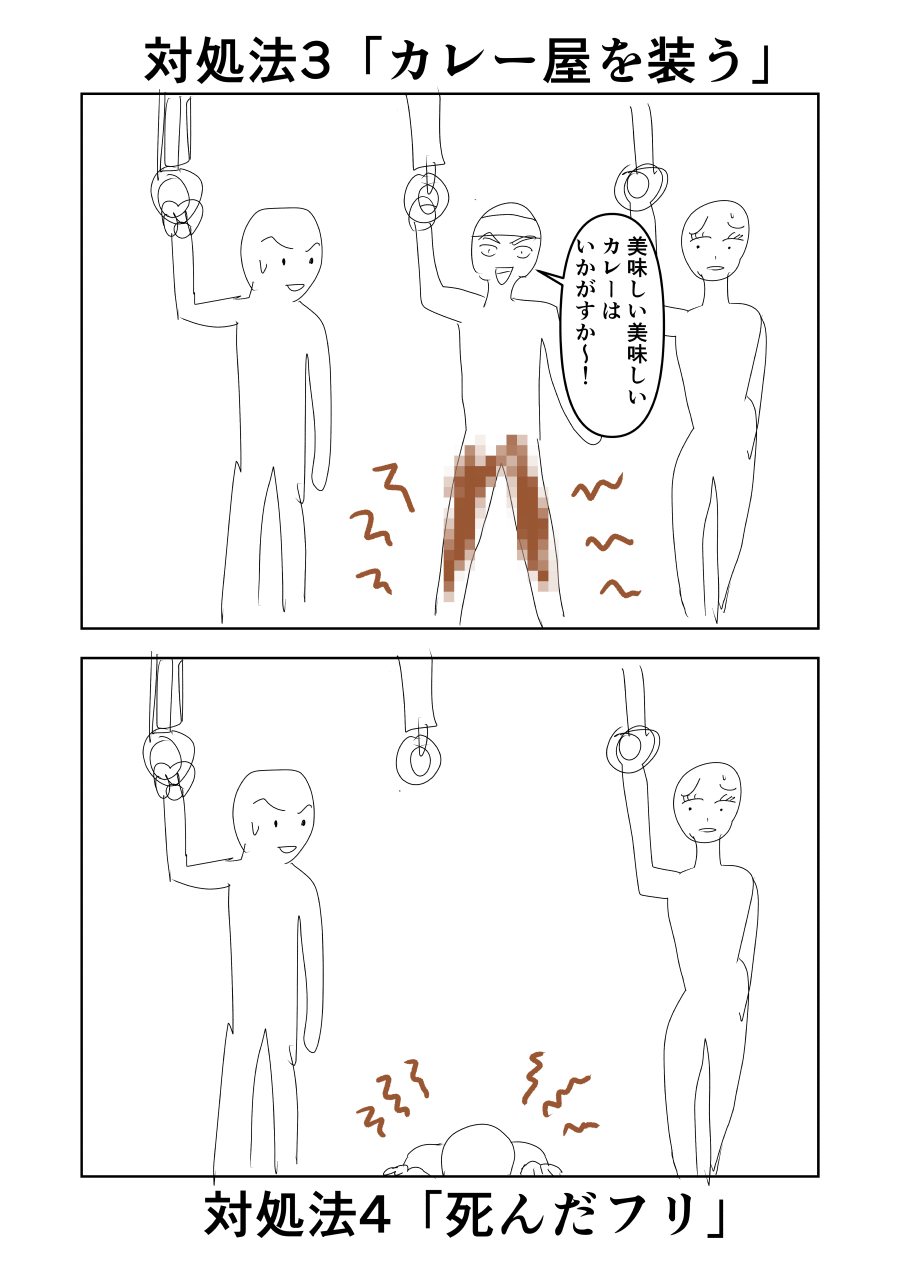 対処法3「カレー屋を装う」

美味しい美味しいカレーはいかがすか〜!

対処法4「死んだフリ」